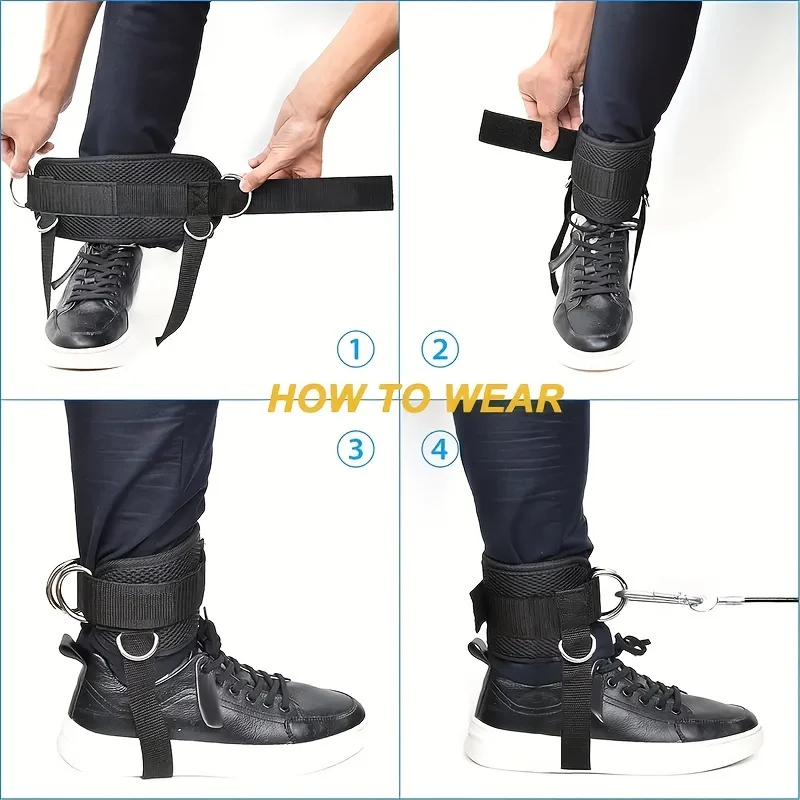 1
2
HOW TO WEAR
3
4